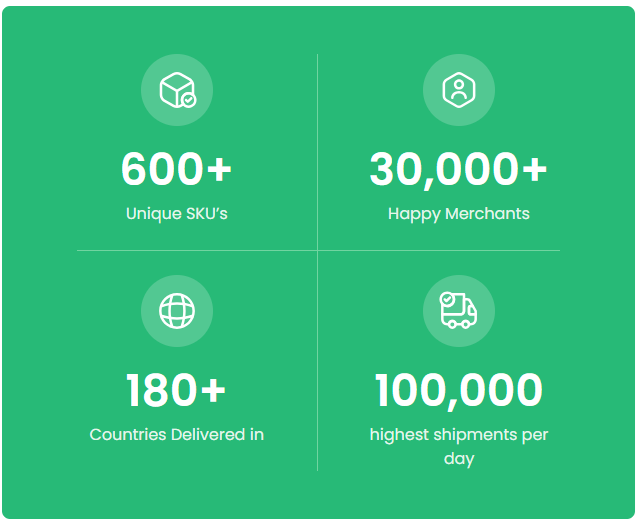 600+

Unique SKU's

30,000+

Happy Merchants

180+

Countries Delivered in

100,000

highest shipments per day